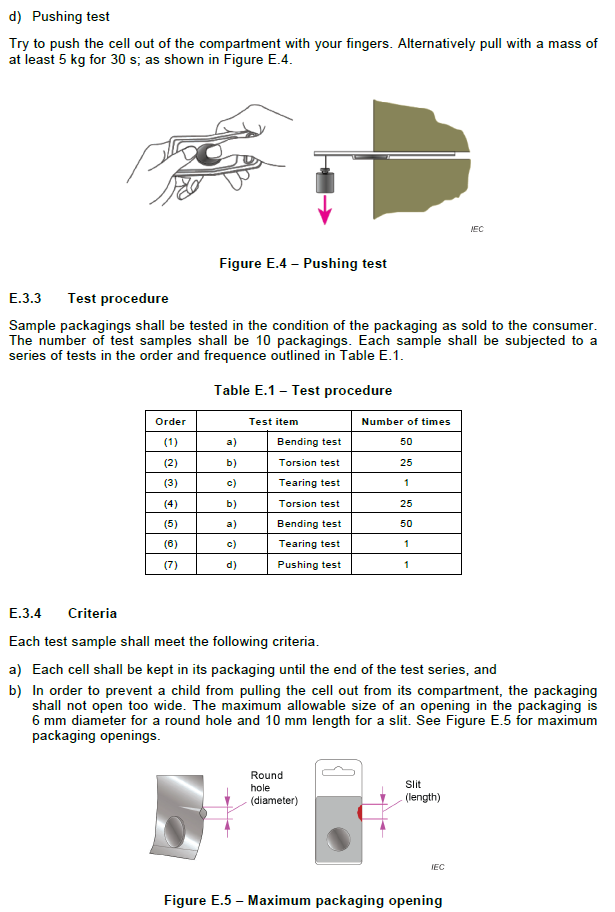 d) Pushing test

Try to push the cell out of the compartment with your fingers. Alternatively pull with a mass of at least 5 kg for 30 s; as shown in Figure E.4.

IEC

Figure E.4 – Pushing test

E.3.3 Test procedure

Sample packagings shall be tested in the condition of the packaging as sold to the consumer. The number of test samples shall be 10 packagings. Each sample shall be subjected to a series of tests in the order and frequence outlined in Table E.1.

Table E.1 – Test procedure

| Order | Test item | | Number of times |
|---|---|---|---|
| (1) | a) | Bending test | 50 |
| (2) | b) | Torsion test | 25 |
| (3) | c) | Tearing test | 1 |
| (4) | b) | Torsion test | 25 |
| (5) | a) | Bending test | 50 |
| (6) | c) | Tearing test | 1 |
| (7) | d) | Pushing test | 1 |

E.3.4 Criteria

Each test sample shall meet the following criteria.

a) Each cell shall be kept in its packaging until the end of the test series, and

b) In order to prevent a child from pulling the cell out from its compartment, the packaging shall not open too wide. The maximum allowable size of an opening in the packaging is 6 mm diameter for a round hole and 10 mm length for a slit. See Figure E.5 for maximum packaging openings.

Round hole (diameter)

Slit (length)

IEC

Figure E.5 – Maximum packaging opening