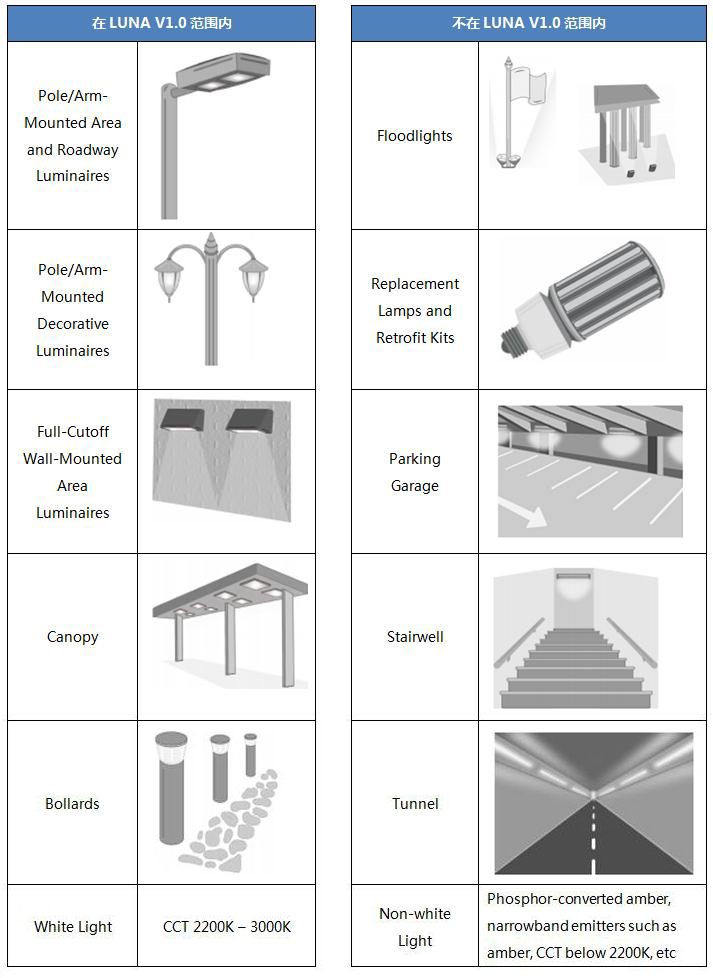 | 在 LUNA V1.0 范围内 | |
|---|---|
| Pole/Arm-Mounted Area and Roadway Luminaires | |
| Pole/Arm-Mounted Decorative Luminaires | |
| Full-Cutoff Wall-Mounted Area Luminaires | |
| Canopy | |
| Bollards | |
| White Light | CCT 2200K – 3000K |

| 不在 LUNA V1.0 范围内 | |
|---|---|
| Floodlights | |
| Replacement Lamps and Retrofit Kits | |
| Parking Garage | |
| Stairwell | |
| Tunnel | |
| Non-white Light | Phosphor-converted amber, narrowband emitters such as amber, CCT below 2200K, etc |