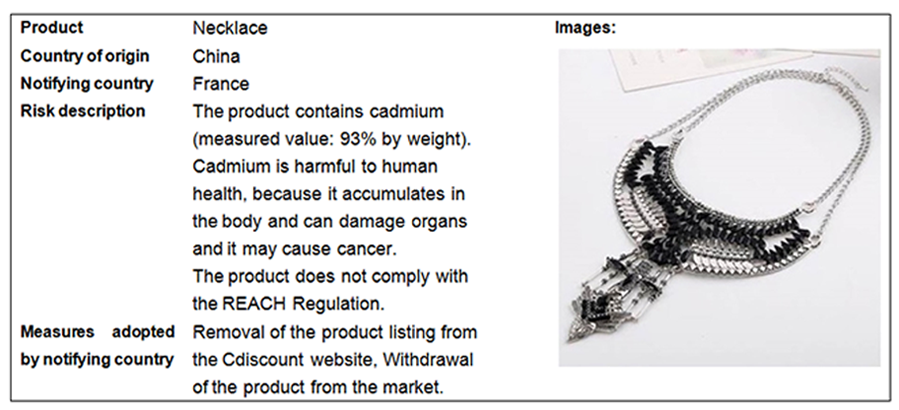 | Product | Necklace | Images: |
|---|---|---|
| Country of origin | China | |
| Notifying country | France | |
| Risk description | The product contains cadmium (measured value: 93% by weight). Cadmium is harmful to human health, because it accumulates in the body and can damage organs and it may cause cancer. The product does not comply with the REACH Regulation. | |
| Measures adopted by notifying country | Removal of the product listing from the Cdiscount website, Withdrawal of the product from the market. | |